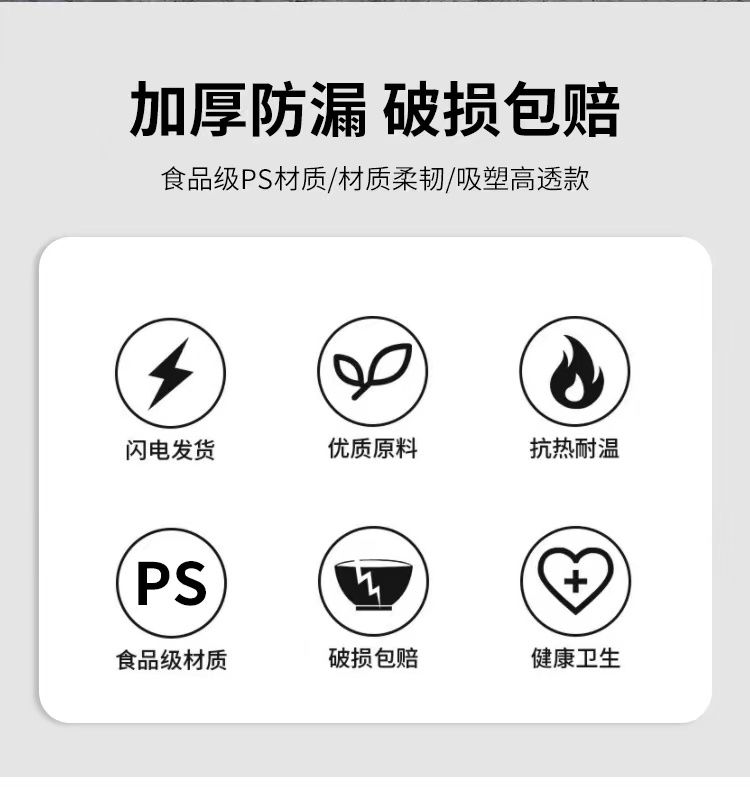 加厚防漏 破损包赔

食品级PS材质/材质柔韧/吸塑高透款

闪电发货

优质原料

抗热耐温

PS

食品级材质

破损包赔

健康卫生